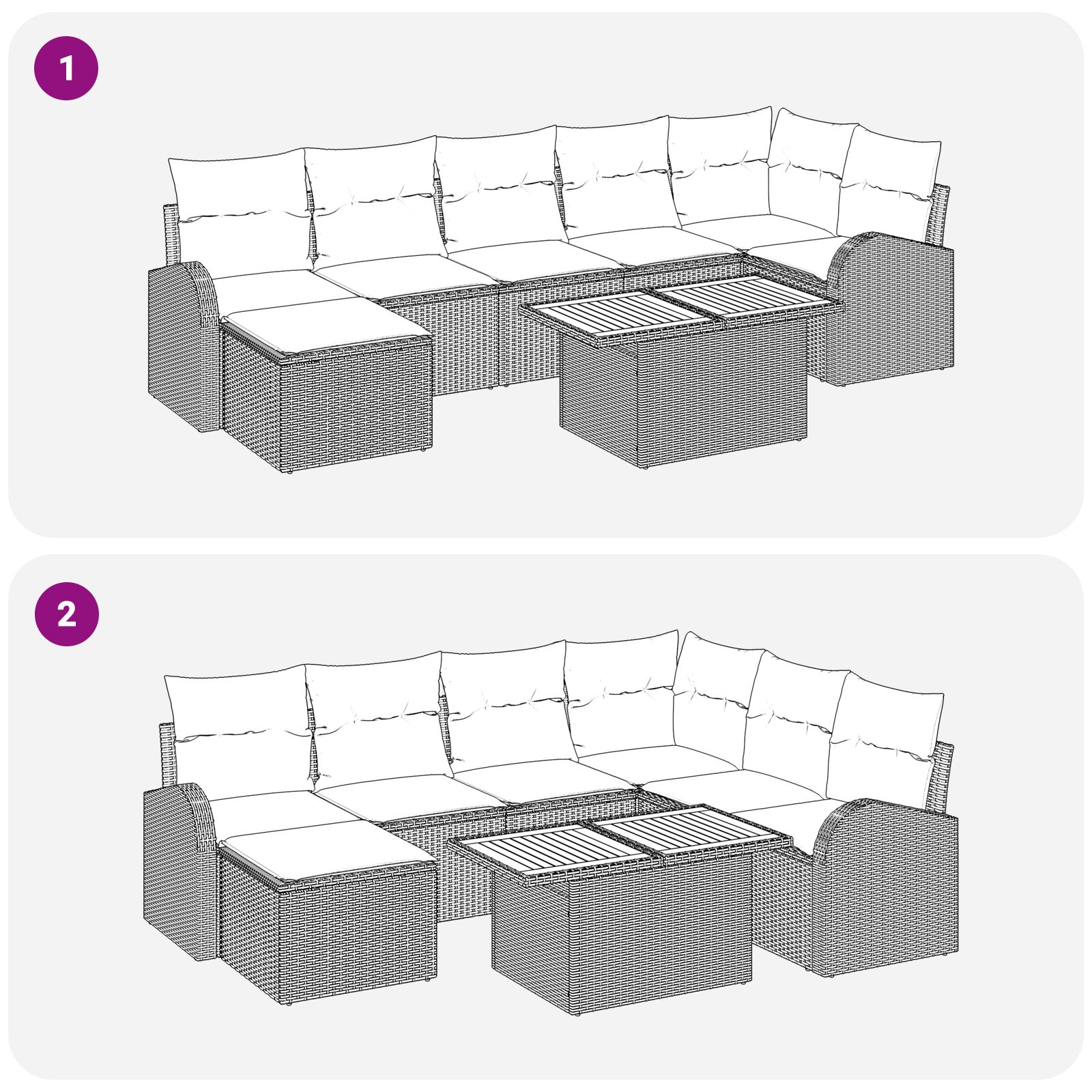 1

2