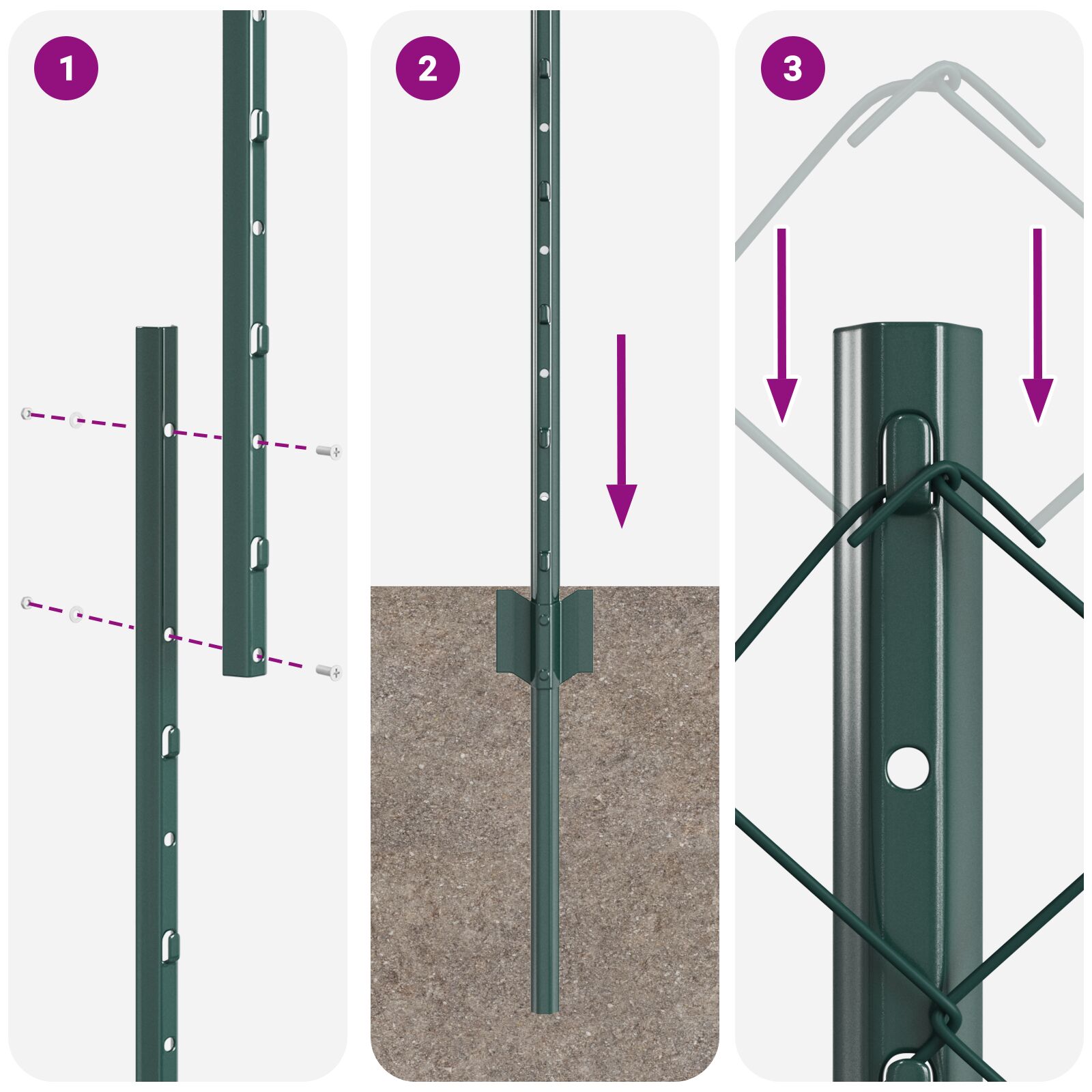 1

2

3