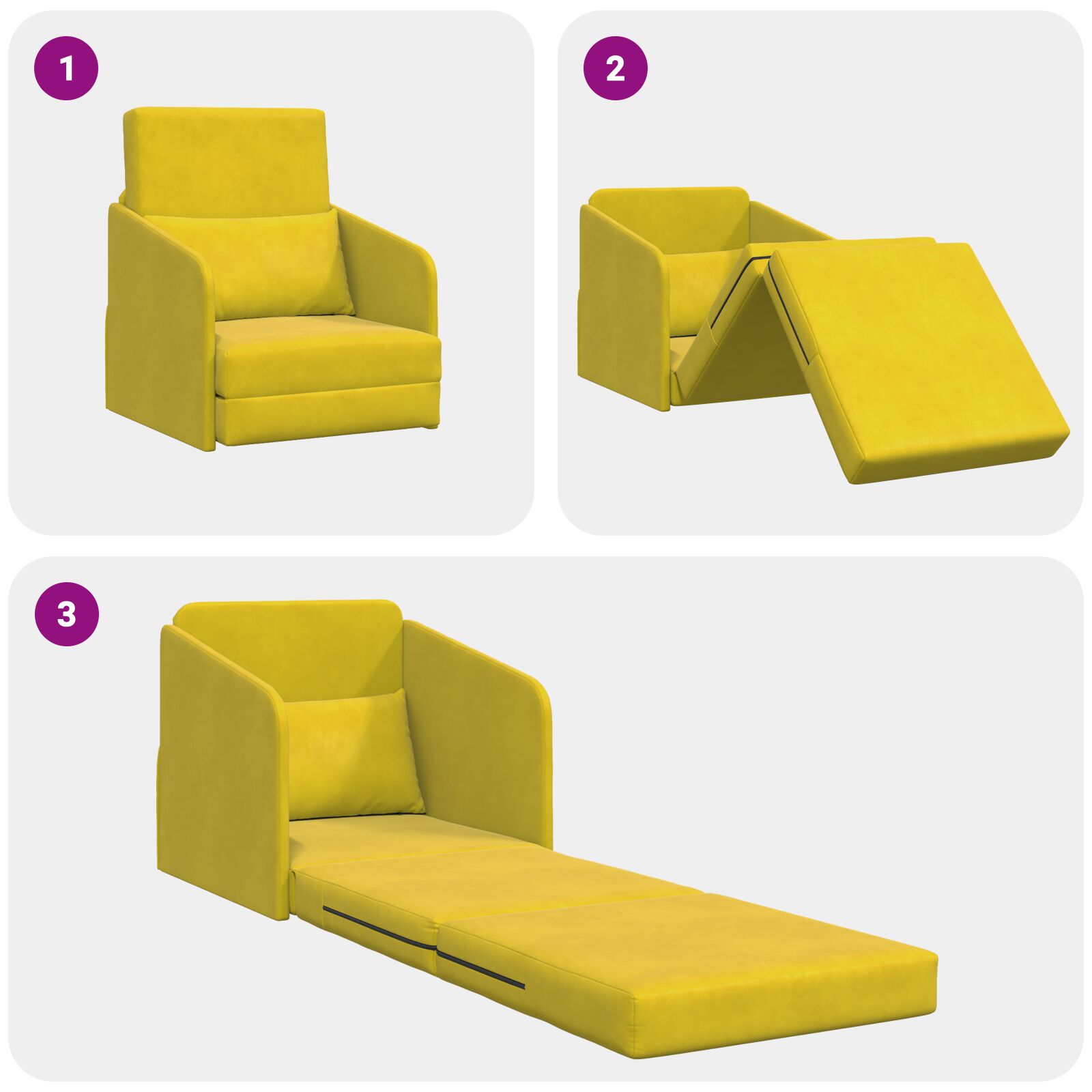 1

2

3