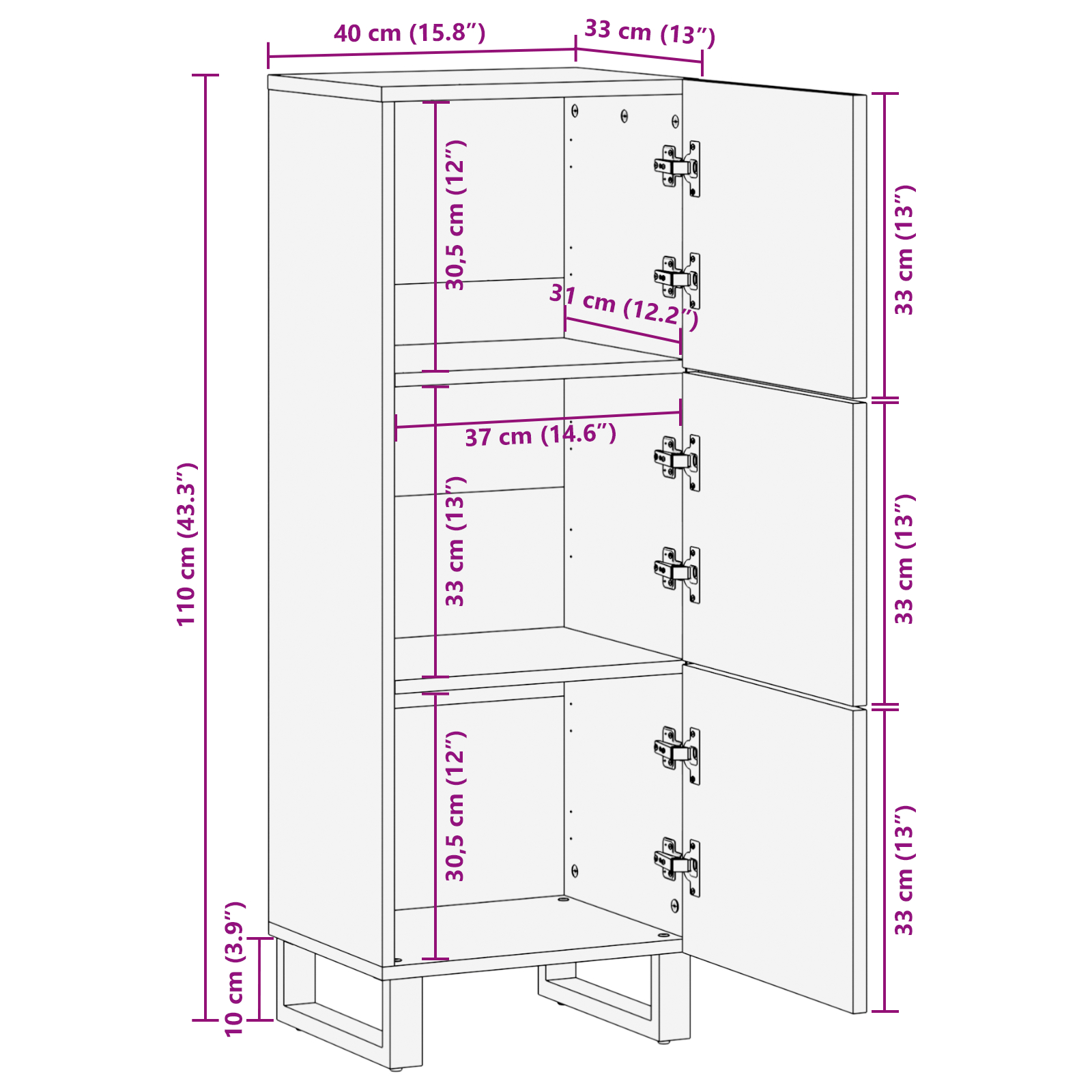 40 cm (15.8″)
33 cm (13″)
110 cm (43.3″)
30,5 cm (12″)
31 cm (12.2″)
33 cm (13″)
37 cm (14.6″)
33 cm (13″)
33 cm (13″)
30,5 cm (12″)
33 cm (13″)
10 cm (3.9″)