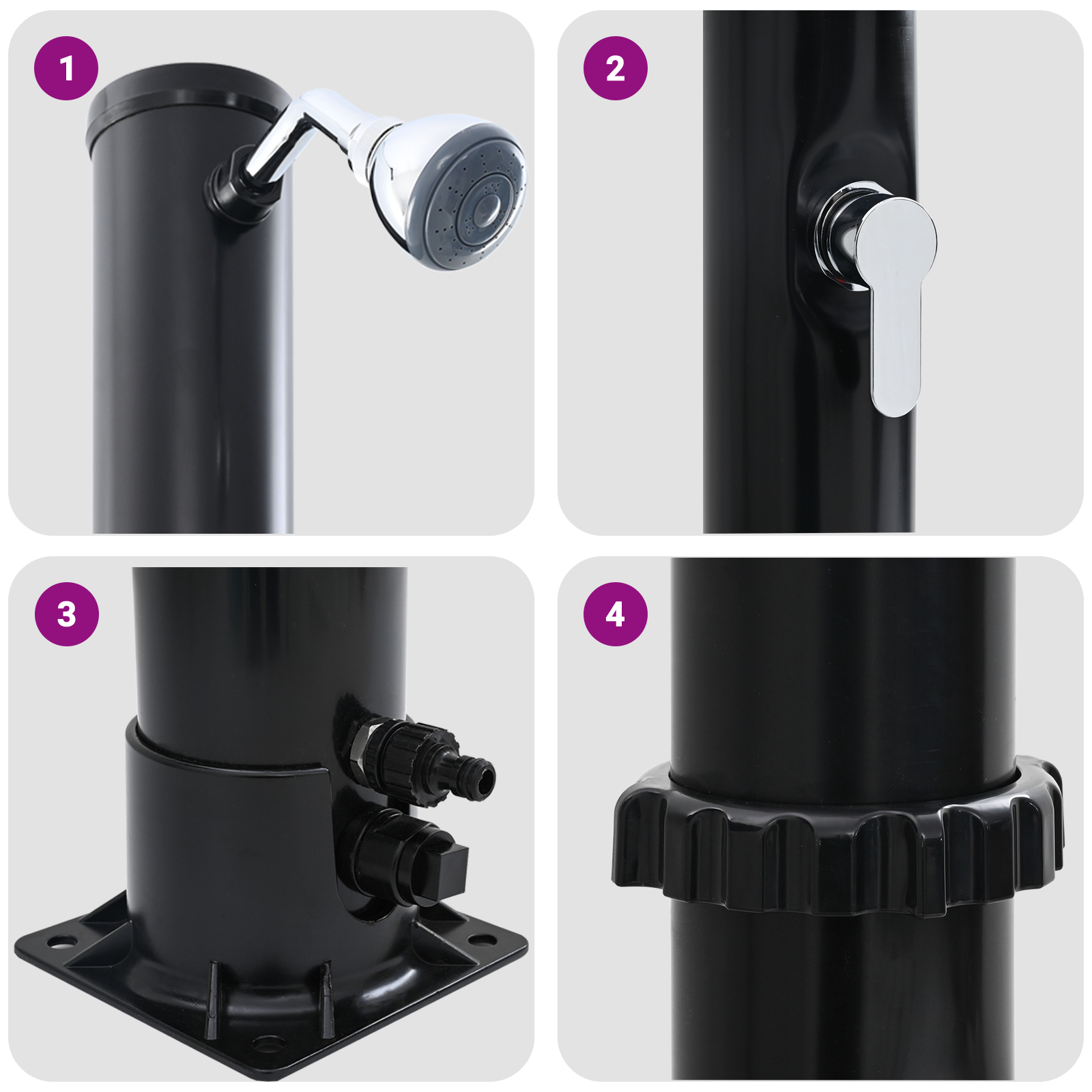 1

2

3

4