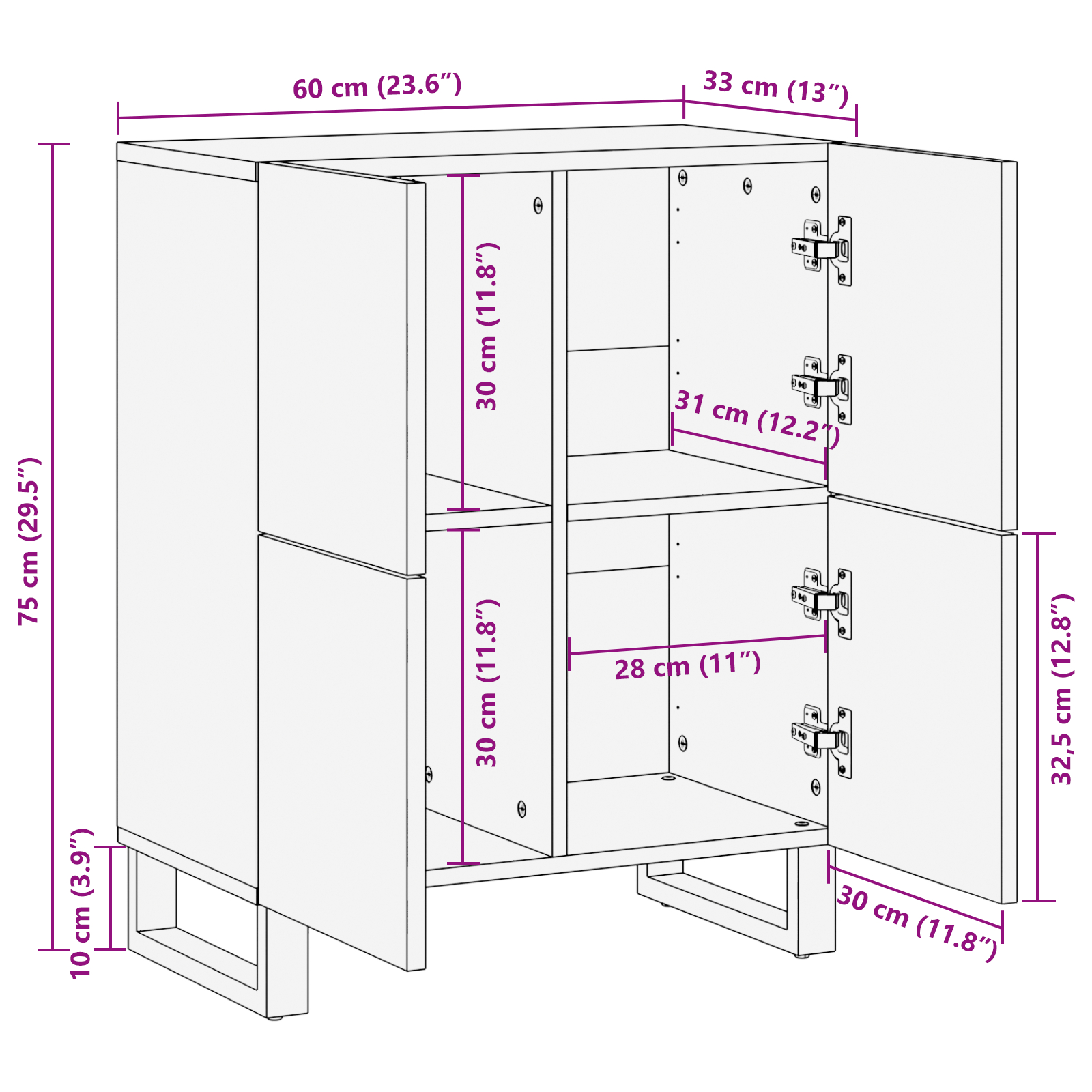 60 cm (23.6″)

33 cm (13″)

75 cm (29.5″)

30 cm (11.8″)

31 cm (12.2″)

30 cm (11.8″)

28 cm (11″)

32,5 cm (12.8″)

10 cm (3.9″)

30 cm (11.8″)