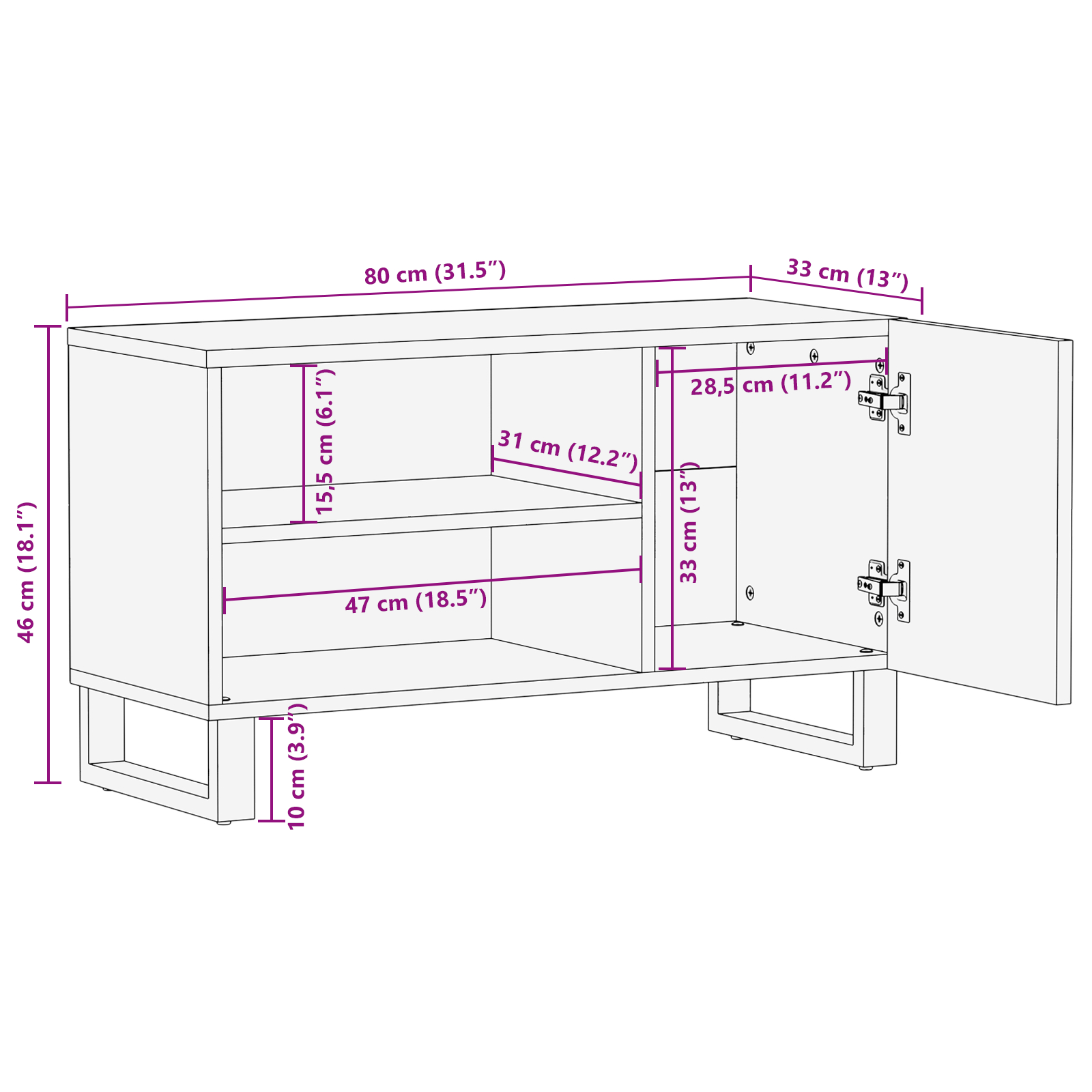 80 cm (31.5″)

33 cm (13″)

46 cm (18.1″)

15,5 cm (6.1″)

31 cm (12.2″)

28,5 cm (11.2″)

33 cm (13″)

47 cm (18.5″)

10 cm (3.9″)