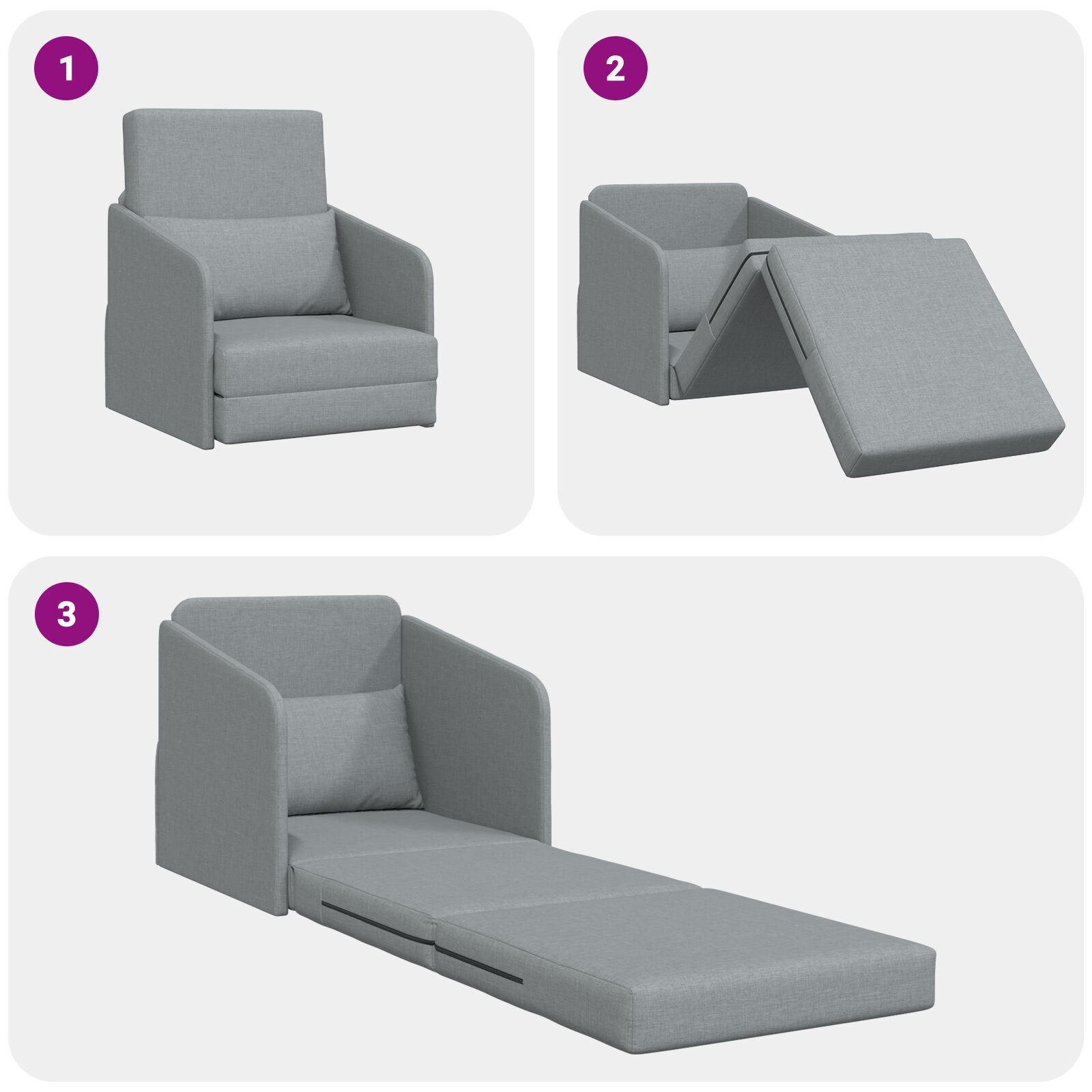 1

2

3