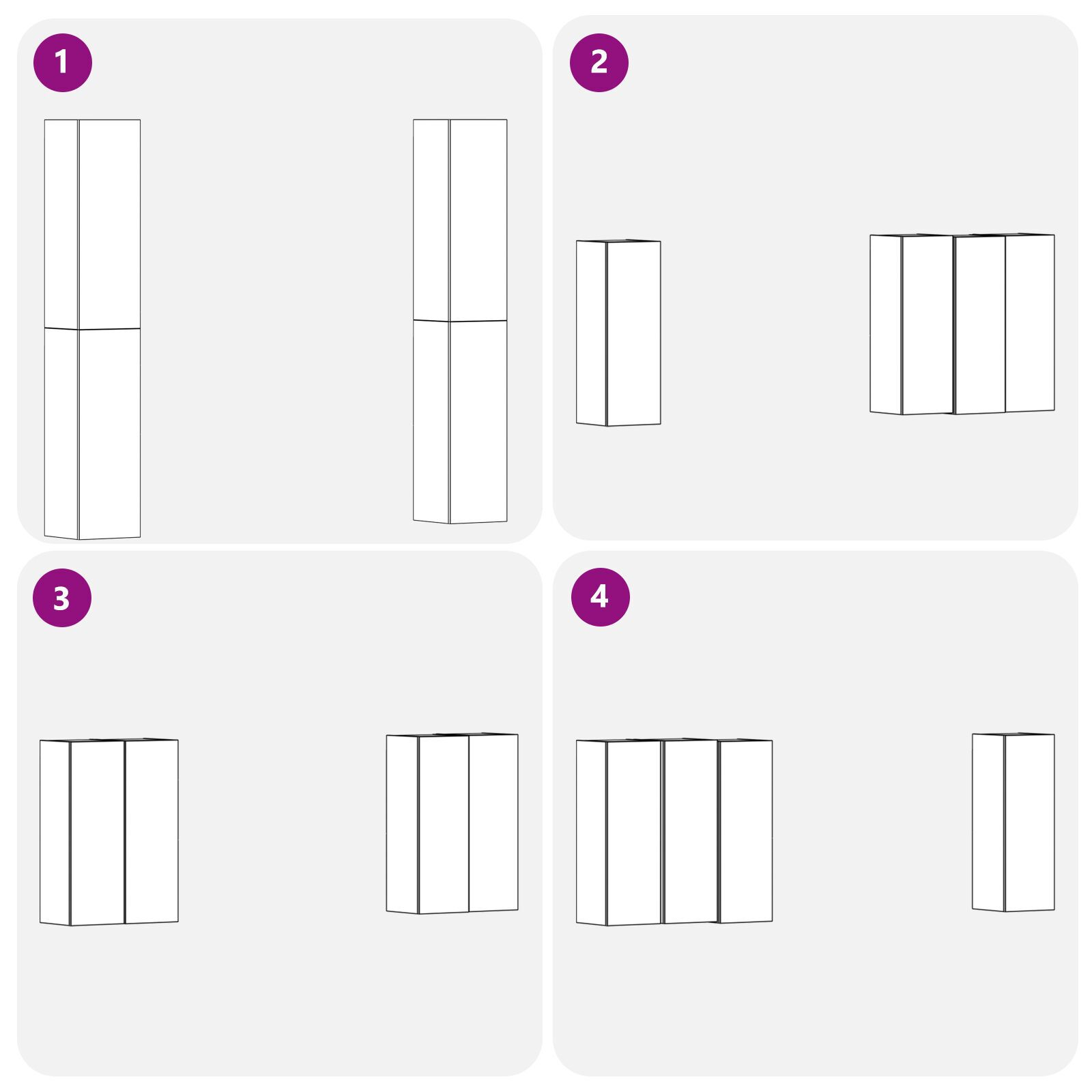 1

2

3

4