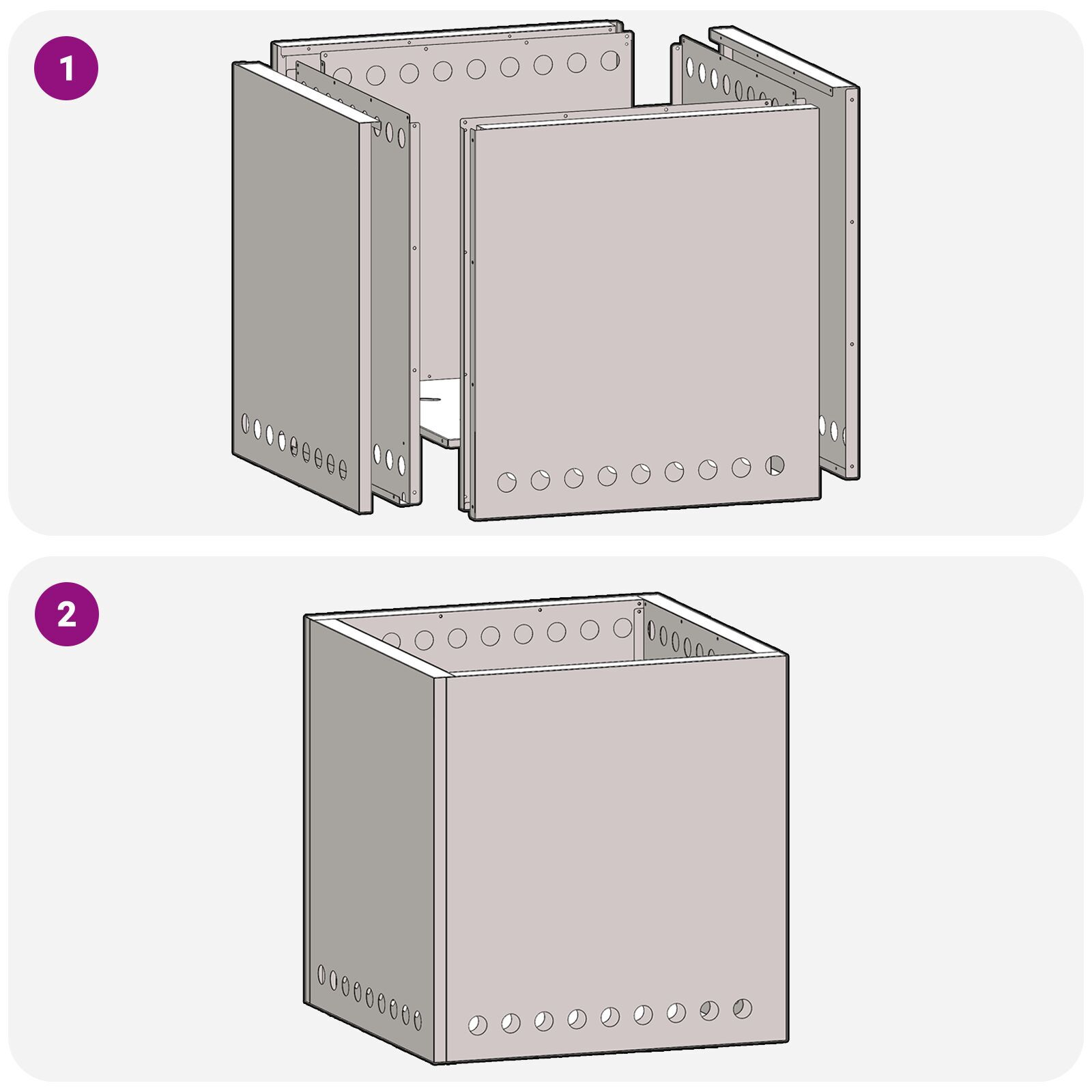 1

2