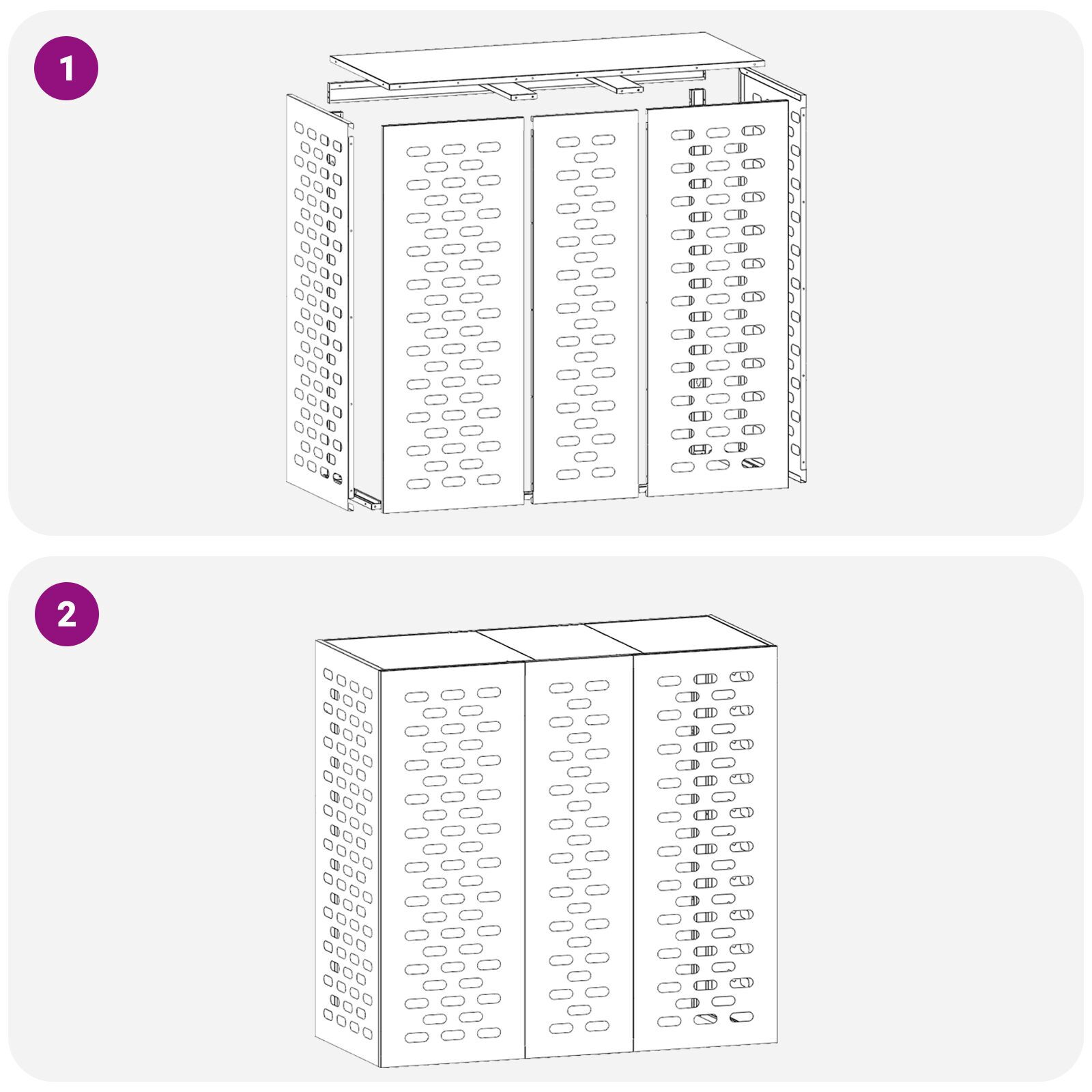 1

2