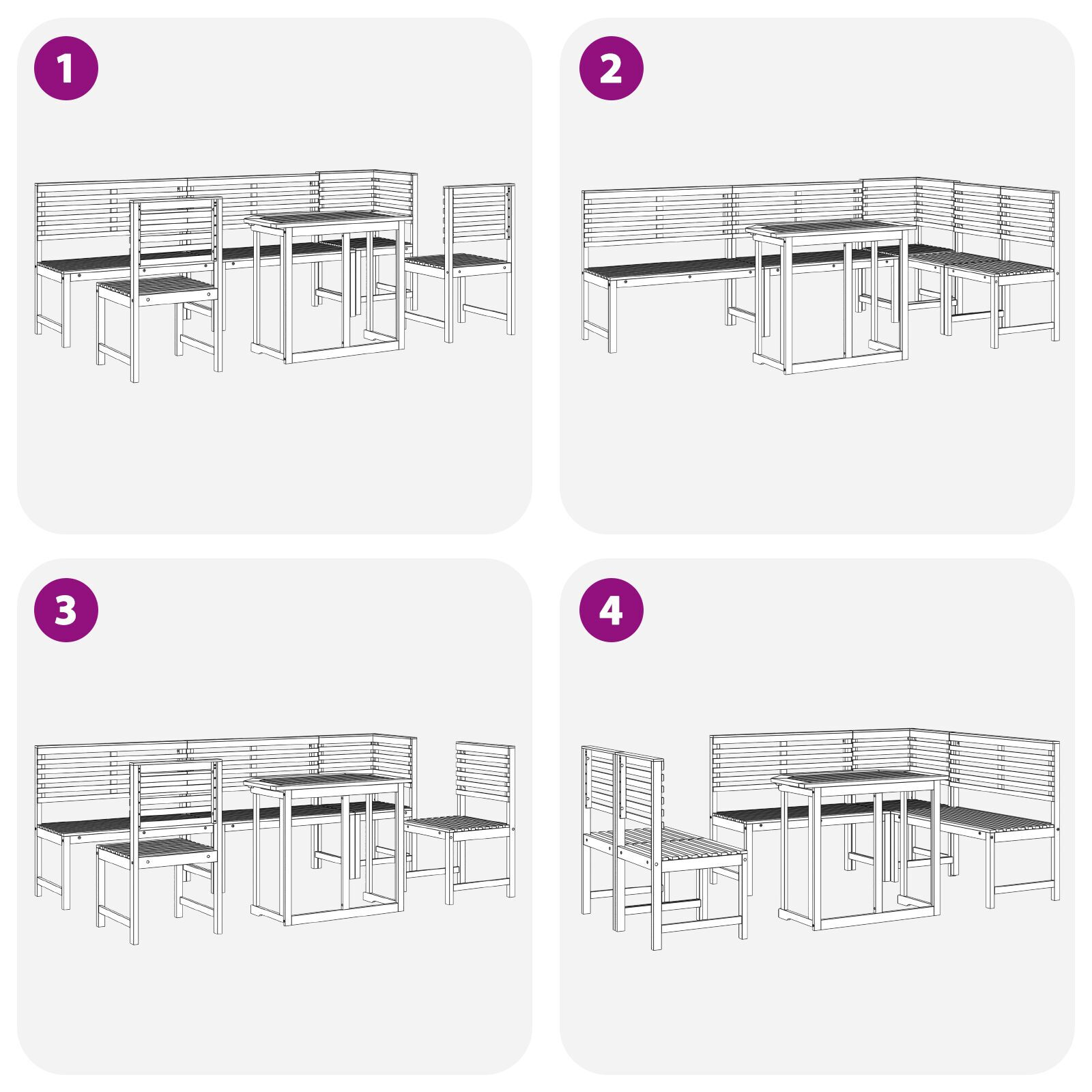 1

2

3

4