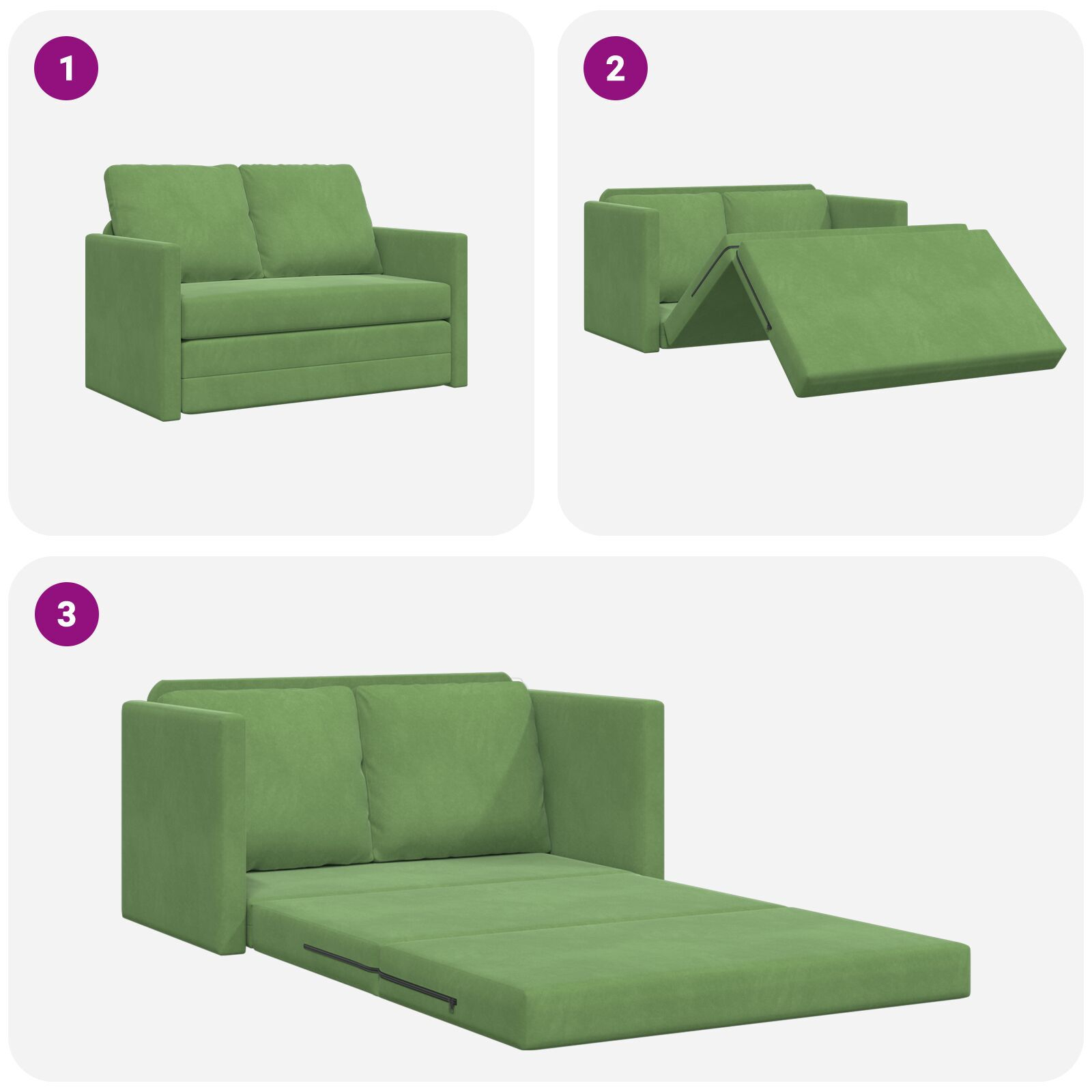 1

2

3