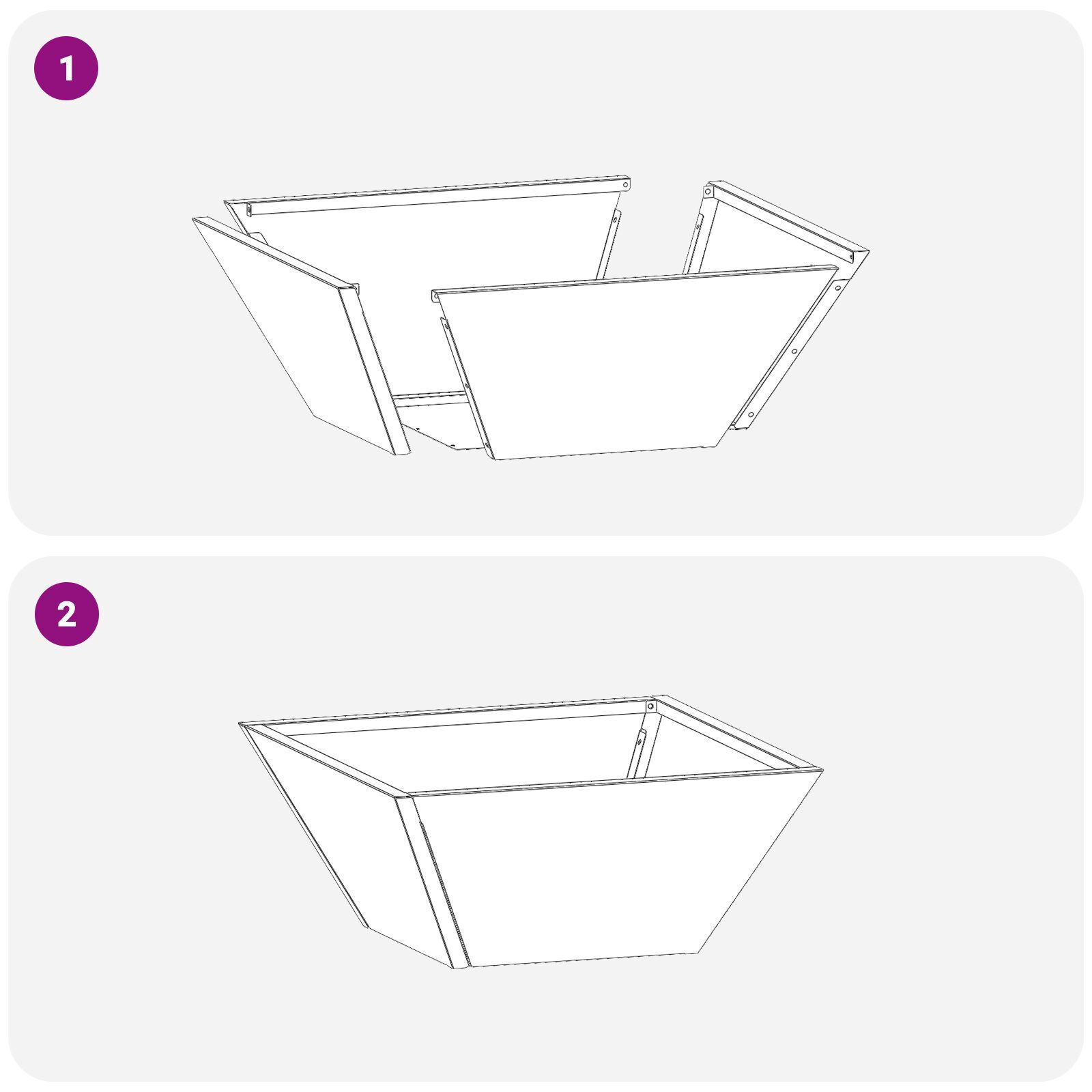 1

2