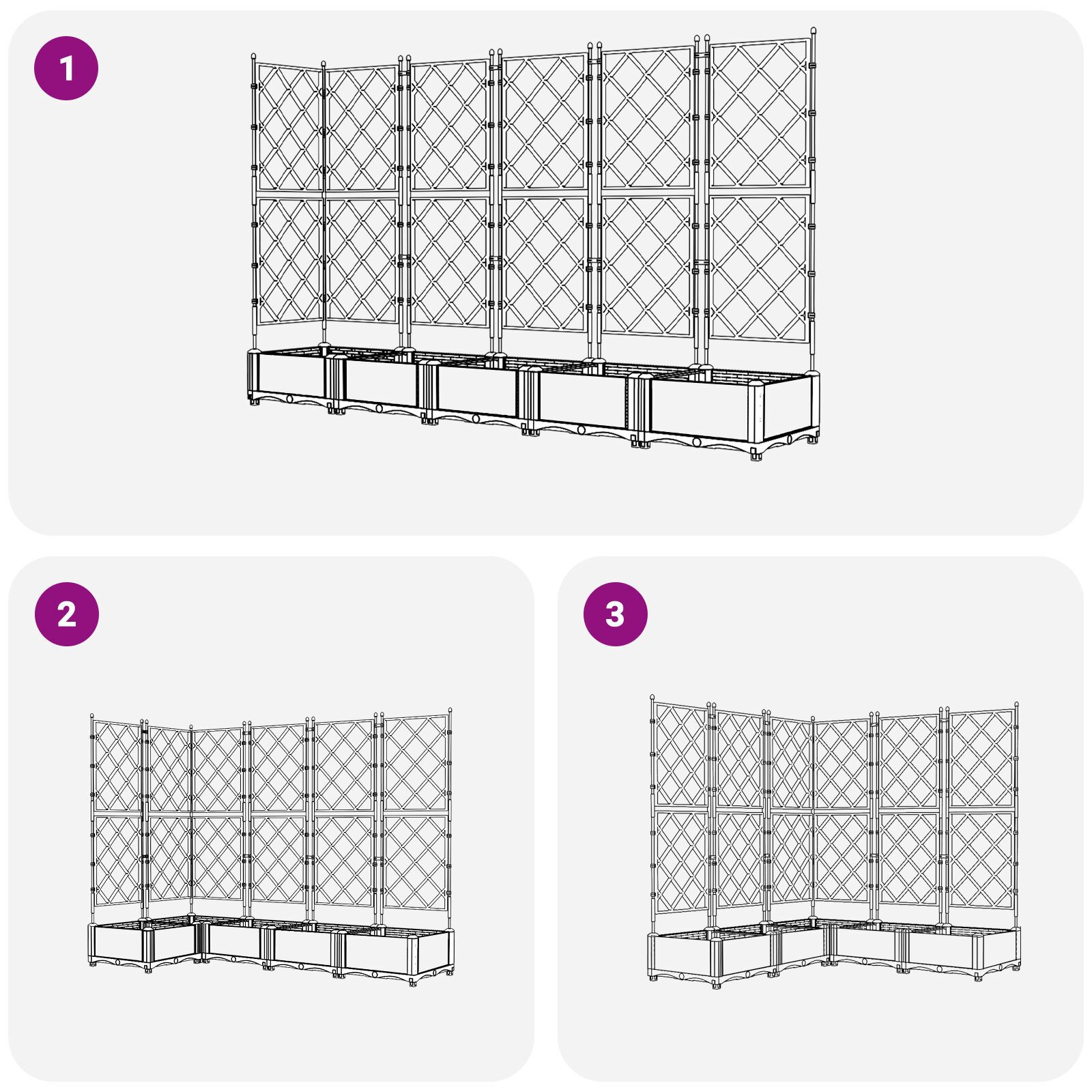 1

2

3