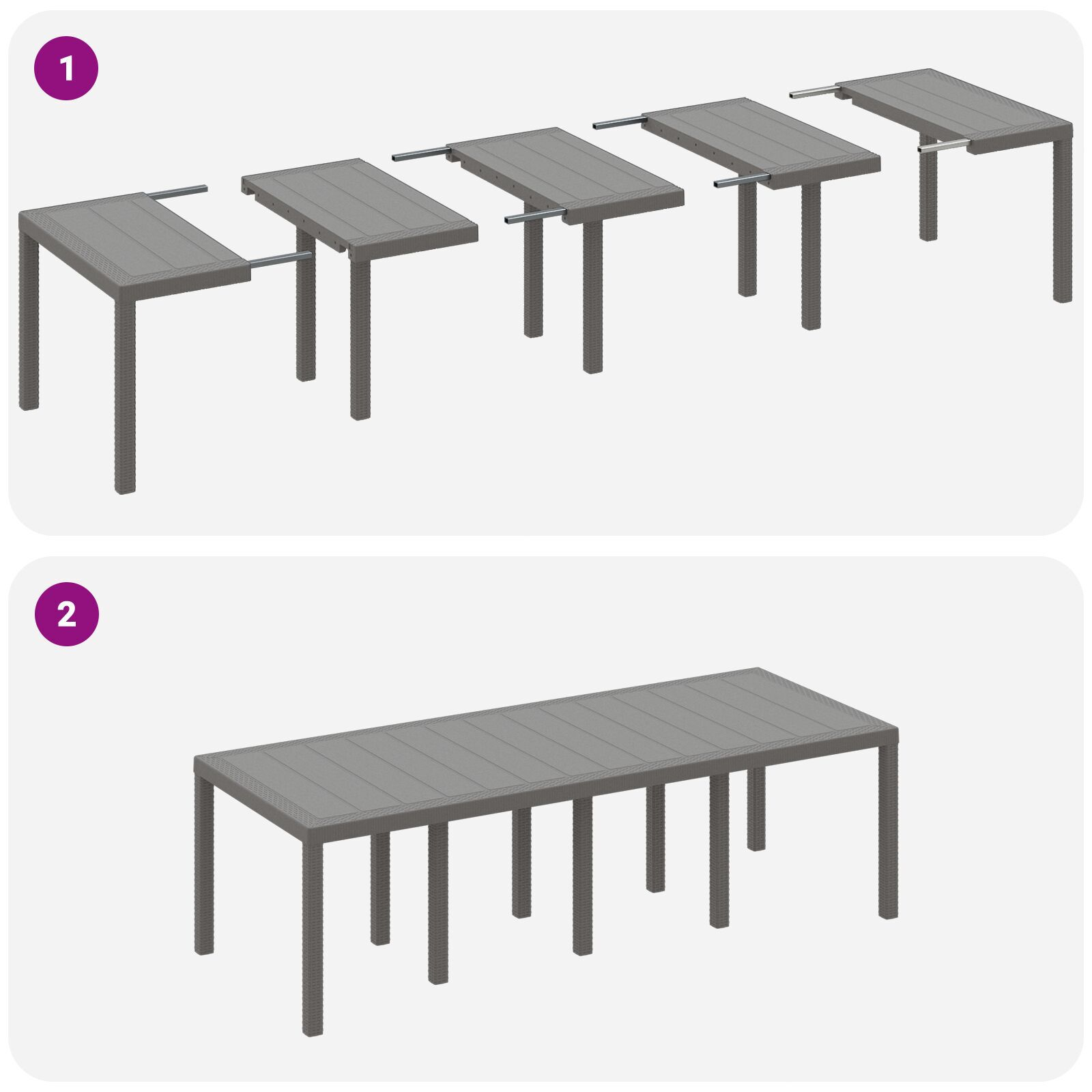 1

2