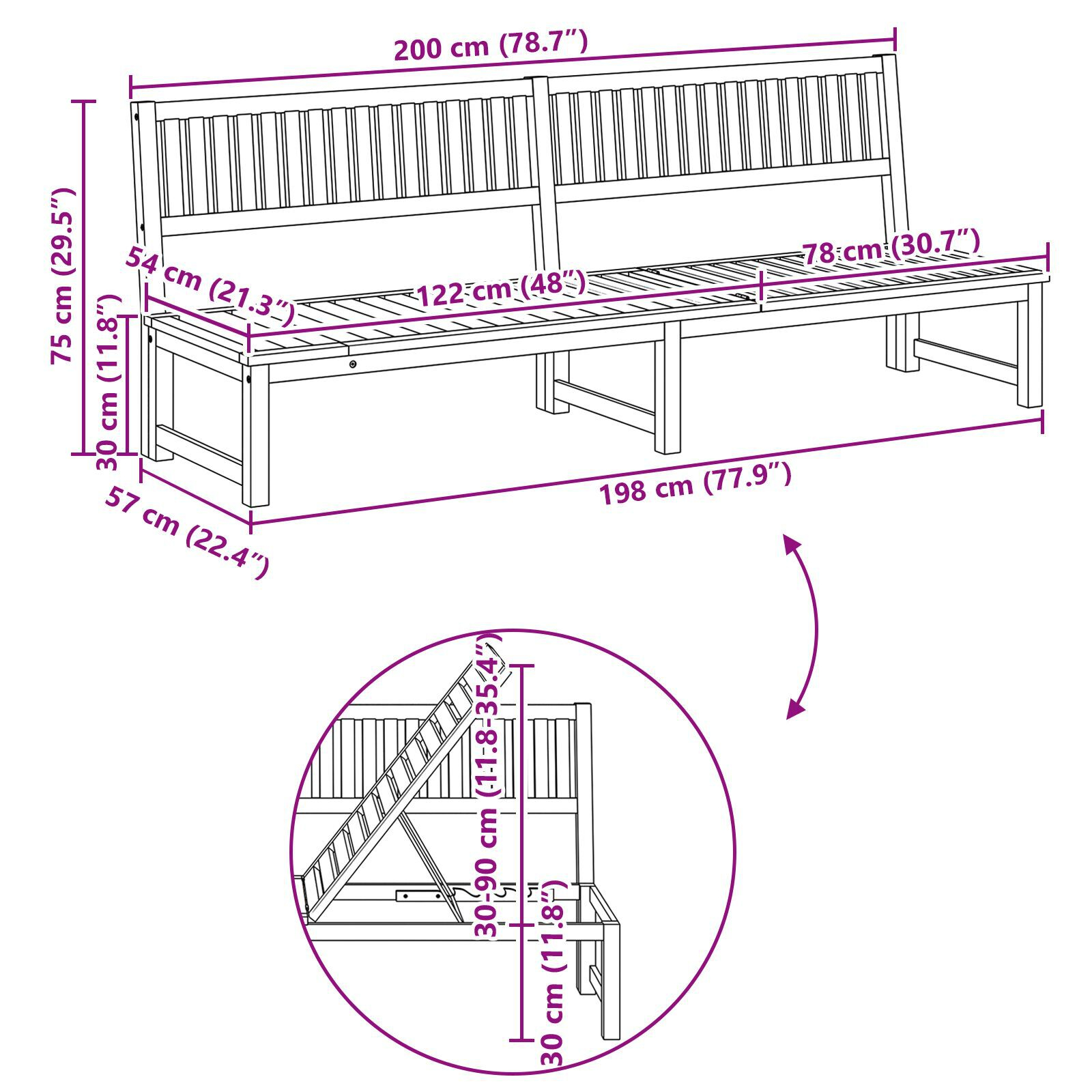 200 cm (78.7″)

75 cm (29.5″)

54 cm (21.3″)

122 cm (48″)

78 cm (30.7″)

30 cm (11.8″)

57 cm (22.4″)

198 cm (77.9″)

30-90 cm (11.8-35.4″)

30 cm (11.8″)