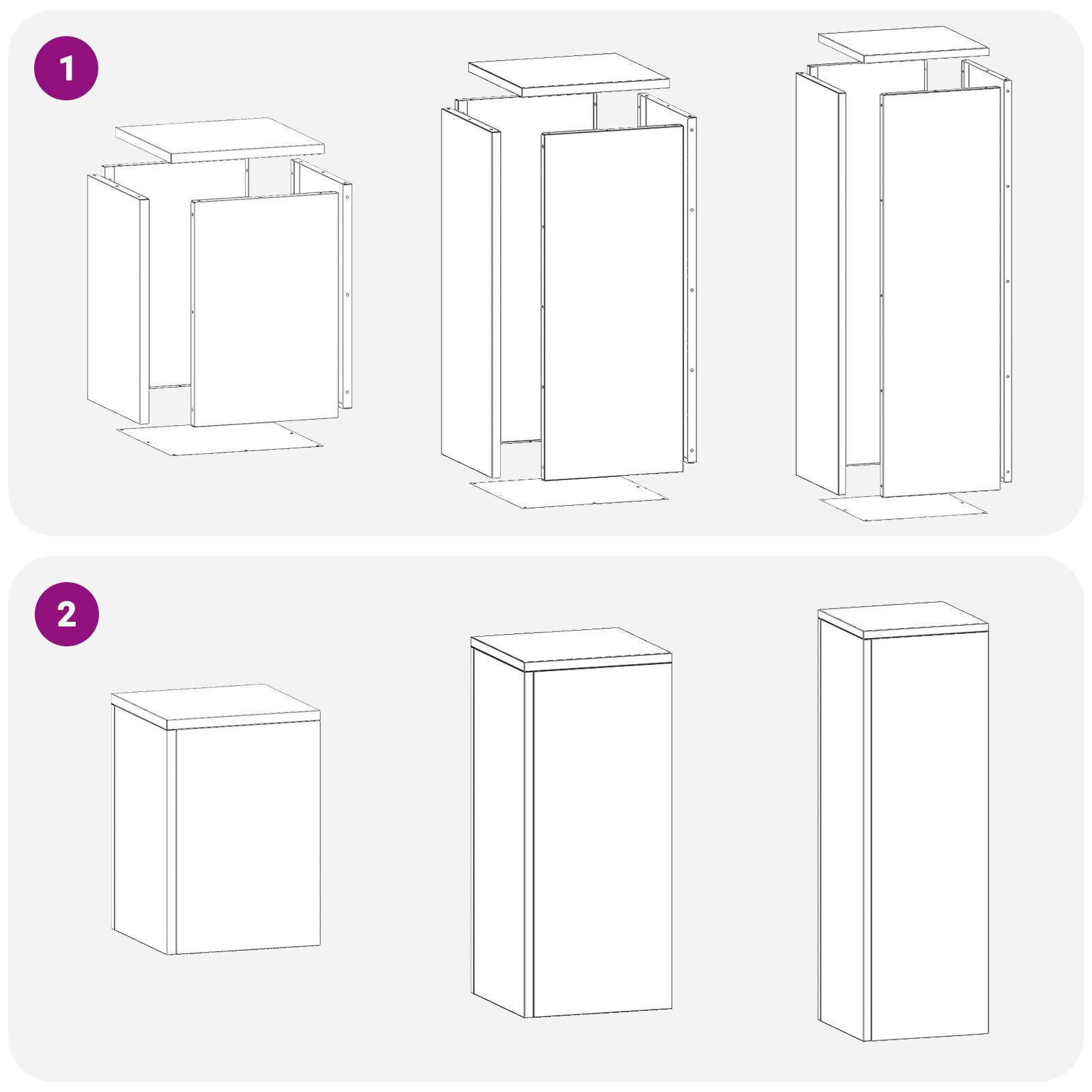 1

2